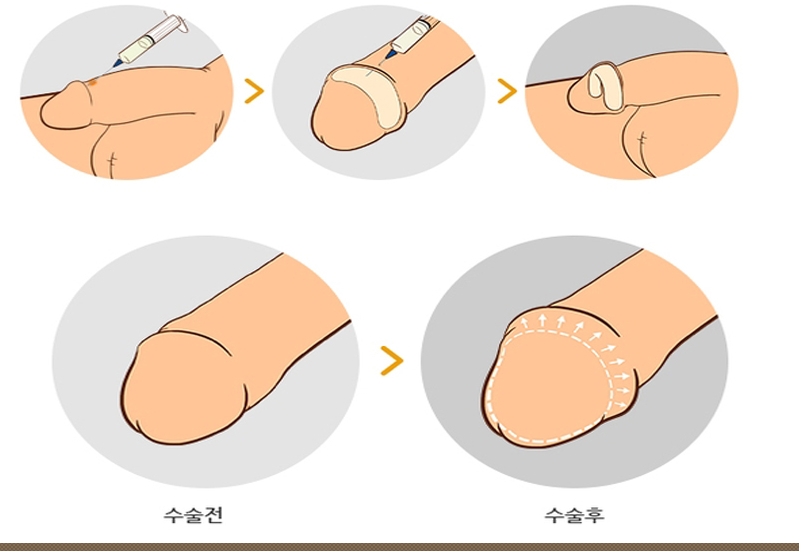 수술전

수술후